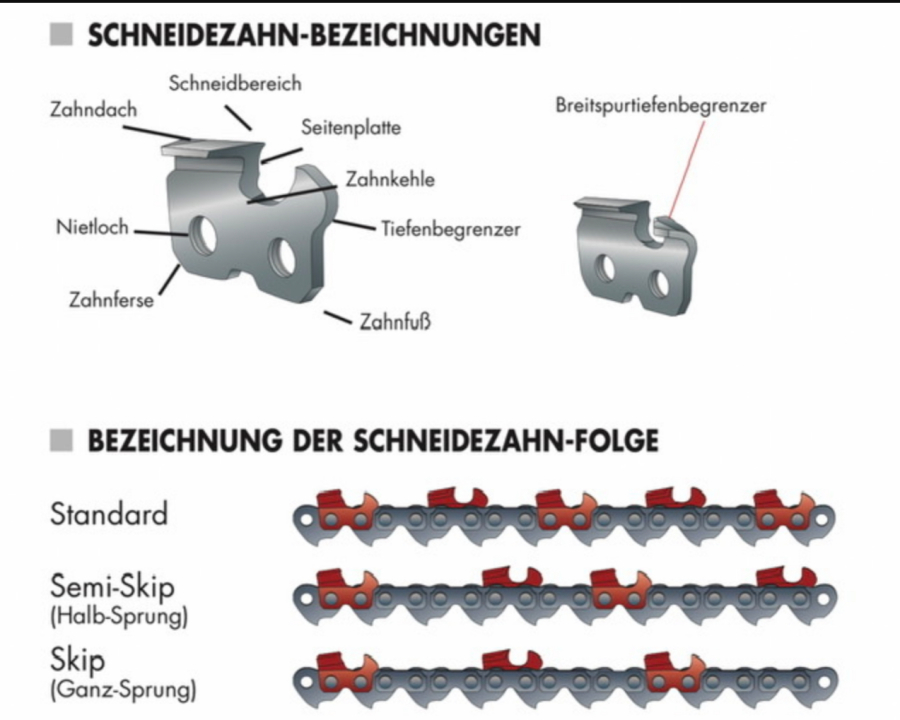 SCHNEIDEZAHN-BEZEICHNUNGEN

Schneidbereich
Zahndach
Seitenplatte
Zahnkehle
Nietloch
Tiefenbegrenzer
Zahnferse
Zahnfuß

Breitspurtiefenbegrenzer

BEZEICHNUNG DER SCHNEIDEZAHN-FOLGE

Standard

Semi-Skip
(Halb-Sprung)

Skip
(Ganz-Sprung)